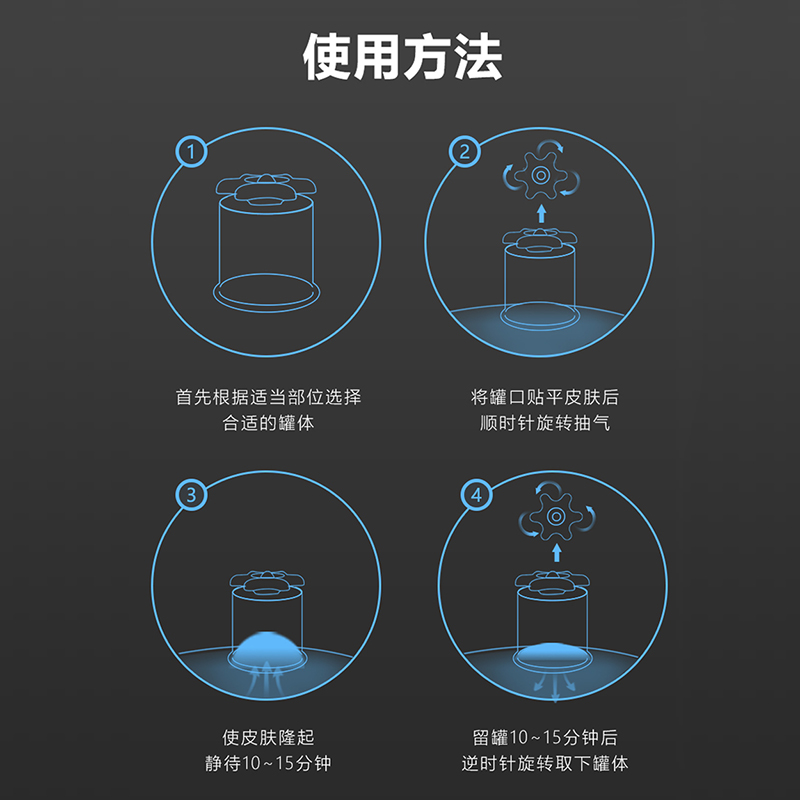 使用方法

1

首先根据适当部位选择合适的罐体

2

将罐口贴平皮肤后顺时针旋转抽气

3

使皮肤隆起静待10~15分钟

4

留罐10~15分钟后逆时针旋转取下罐体