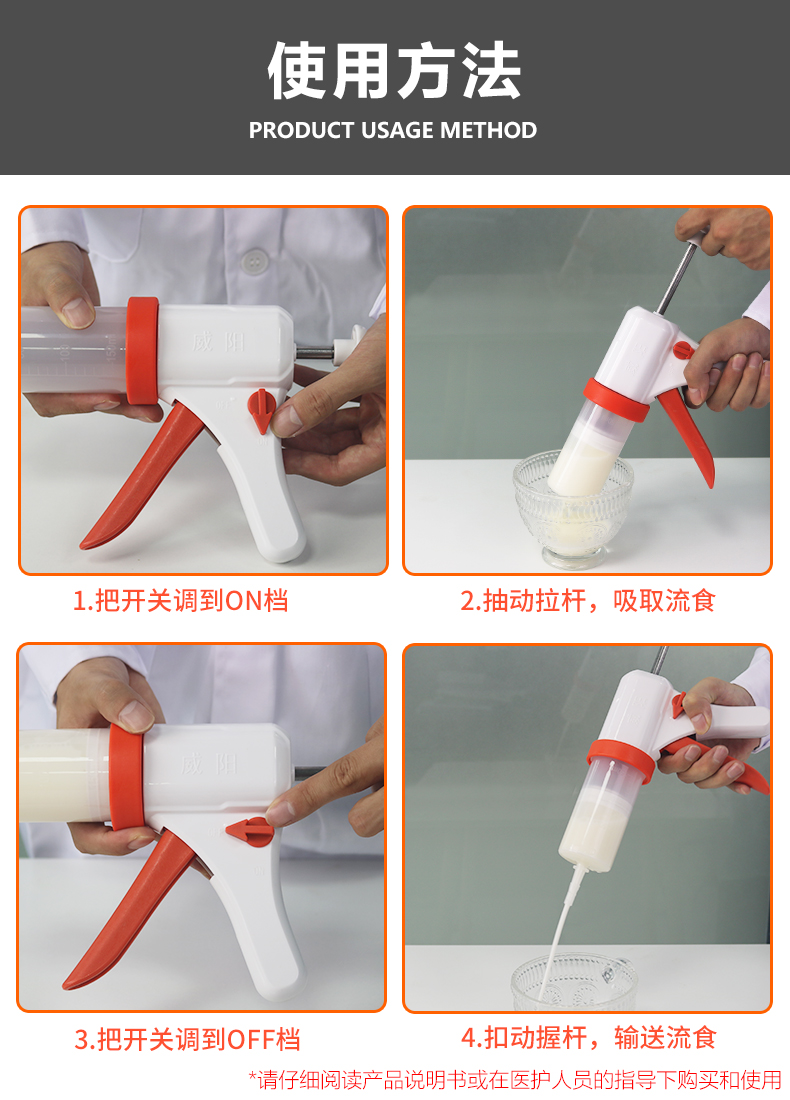 使用方法
PRODUCT USAGE METHOD

咸阳

1.把开关调到ON档

2.抽动拉杆，吸取流食

咸阳

3.把开关调到OFF档

4.扣动握杆，输送流食

*请仔细阅读产品说明书或在医护人员的指导下购买和使用