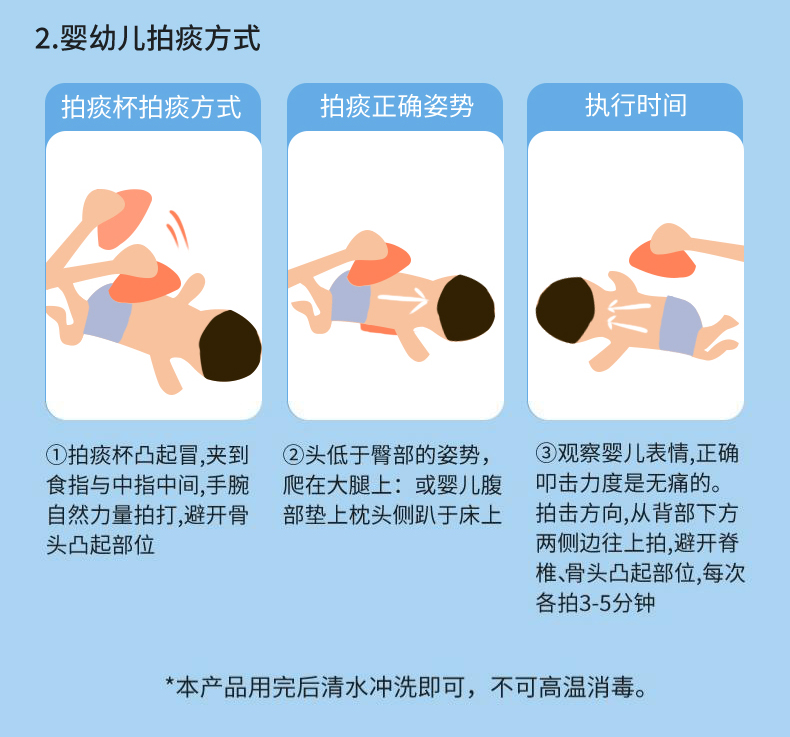 2.婴幼儿拍痰方式

拍痰杯拍痰方式

①拍痰杯凸起冒,夹到食指与中指中间,手腕自然力量拍打,避开骨头凸起部位

拍痰正确姿势

②头低于臀部的姿势,爬在大腿上：或婴儿腹部垫上枕头侧趴于床上

执行时间

③观察婴儿表情,正确叩击力度是无痛的。拍击方向,从背部下方两侧边往上拍,避开脊椎、骨头凸起部位,每次各拍3-5分钟

*本产品用完后清水冲洗即可，不可高温消毒。